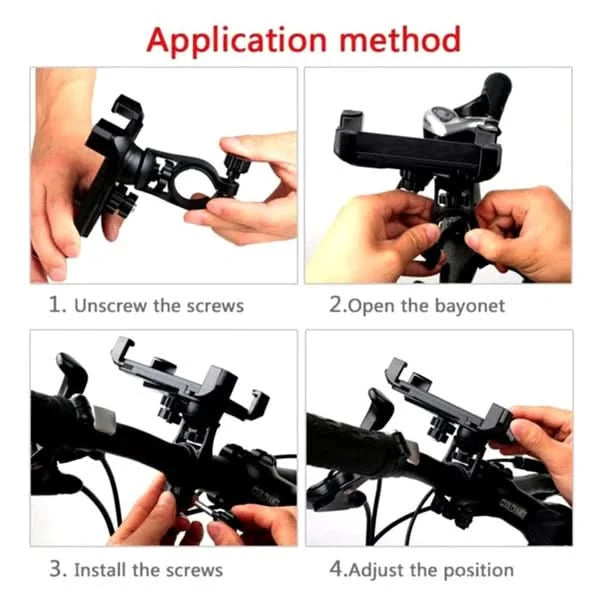 Application method

1. Unscrew the screws

2.Open the bayonet

3. Install the screws

4.Adjust the position